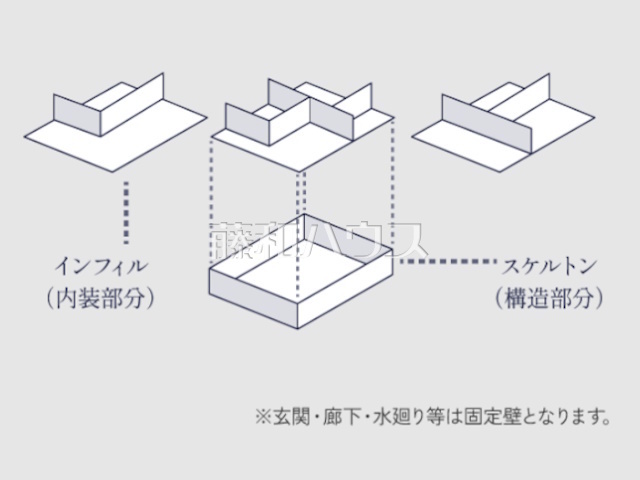 藤和ハウス

インフィル
（内装部分）

スケルトン
（構造部分）

※玄関・廊下・水廻り等は固定壁となります。